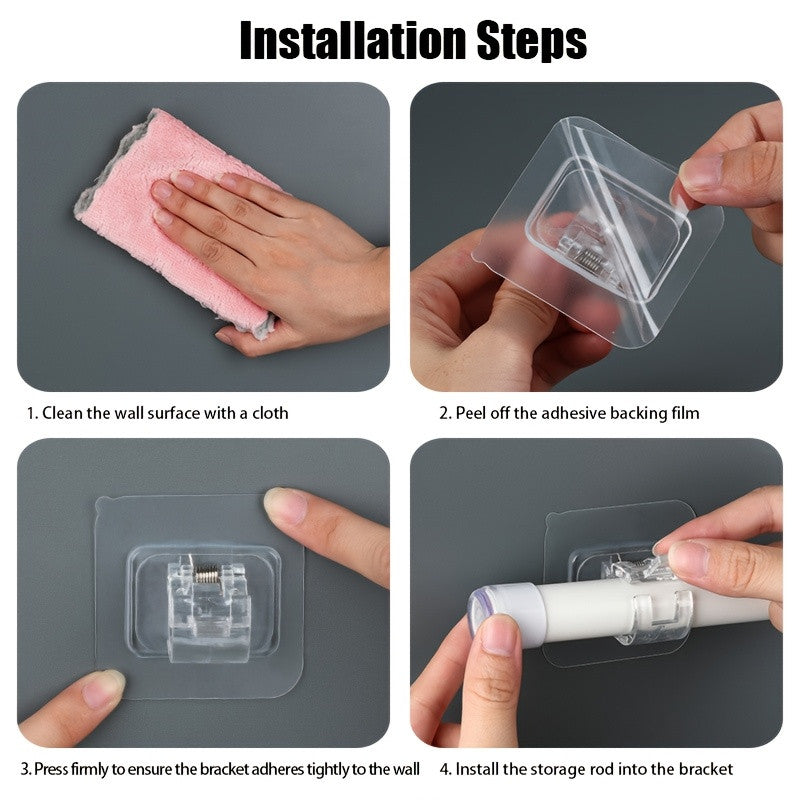 Installation Steps

1. Clean the wall surface with a cloth

2. Peel off the adhesive backing film

3. Press firmly to ensure the bracket adheres tightly to the wall

4. Install the storage rod into the bracket